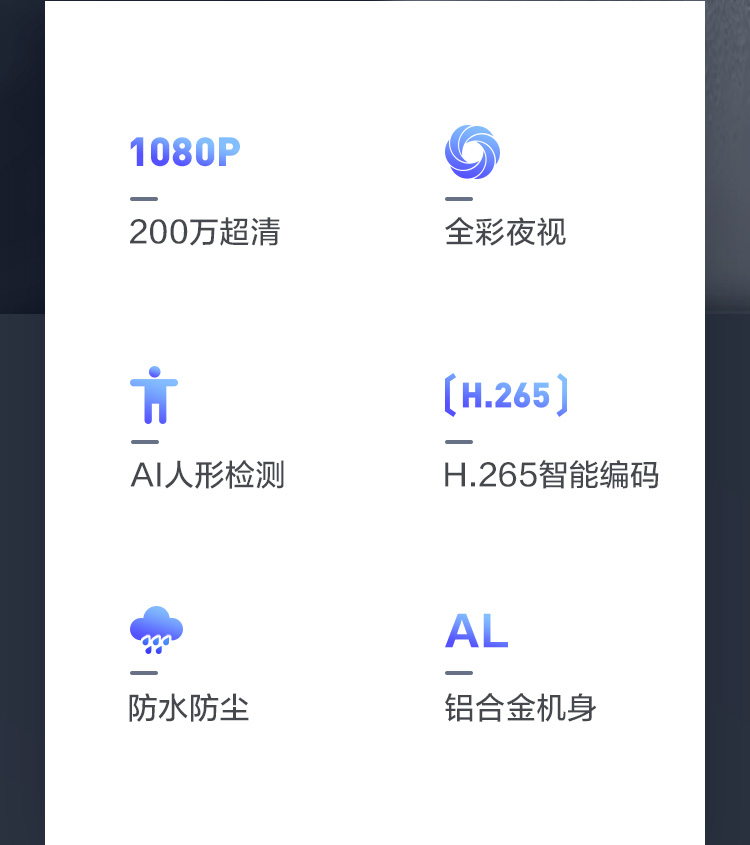 1080P

200万超清

全彩夜视

AI人形检测

H.265

H.265智能编码

防水防尘

AL

铝合金机身