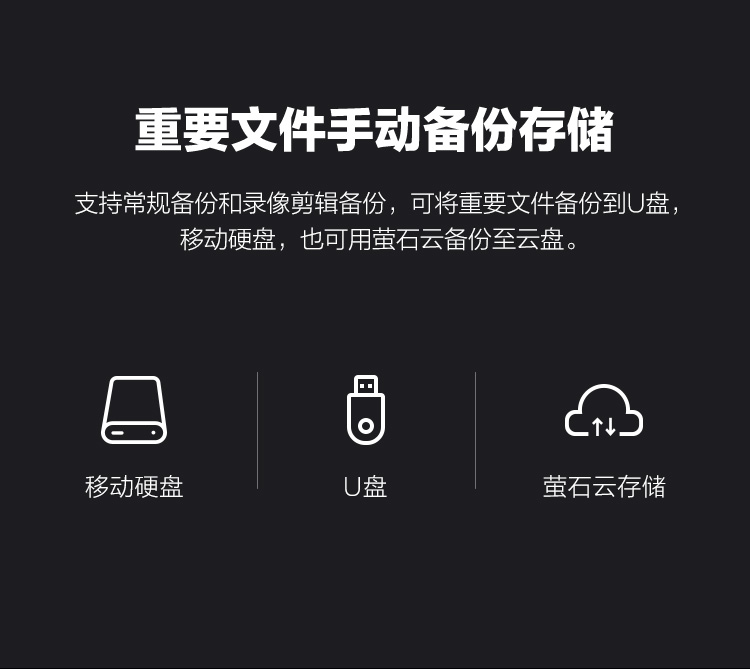 重要文件手动备份存储

支持常规备份和录像剪辑备份，可将重要文件备份到U盘，移动硬盘，也可用萤石云备份至云盘。

移动硬盘

U盘

萤石云存储