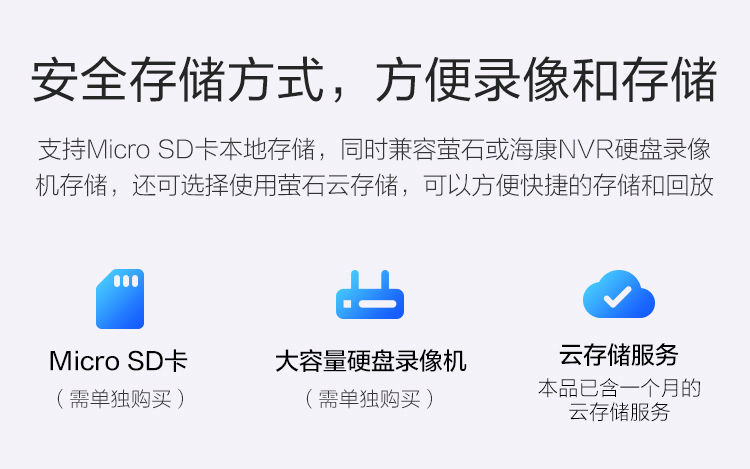 安全存储方式，方便录像和存储

支持Micro SD卡本地存储，同时兼容萤石或海康NVR硬盘录像机存储，还可选择使用萤石云存储，可以方便快捷的存储和回放

Micro SD卡
（需单独购买）

大容量硬盘录像机
（需单独购买）

云存储服务
本品已含一个月的
云存储服务