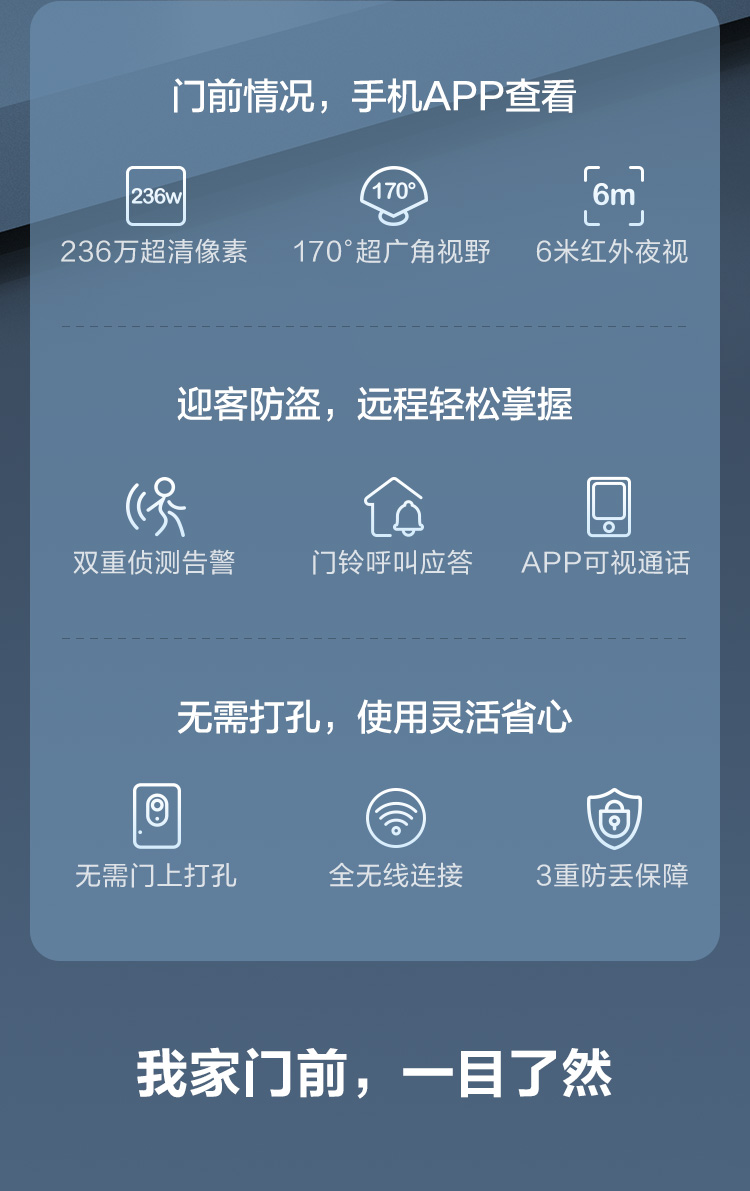 门前情况，手机APP查看

236w
236万超清像素

170°
170°超广角视野

6m
6米红外夜视

迎客防盗，远程轻松掌握

双重侦测告警

门铃呼叫应答

APP可视通话

无需打孔，使用灵活省心

无需门上打孔

全无线连接

3重防丢保障

我家门前，一目了然