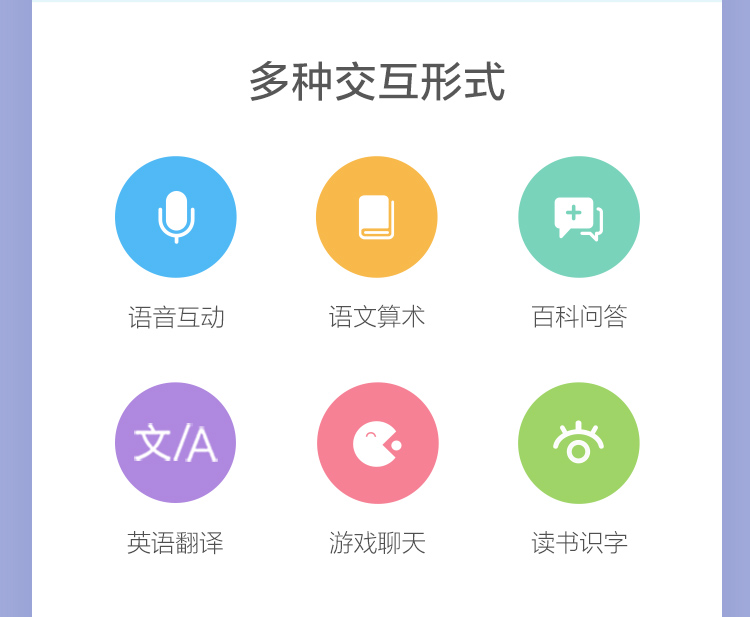 多种交互形式

语音互动

语文算术

百科问答

文/A

英语翻译

游戏聊天

读书识字