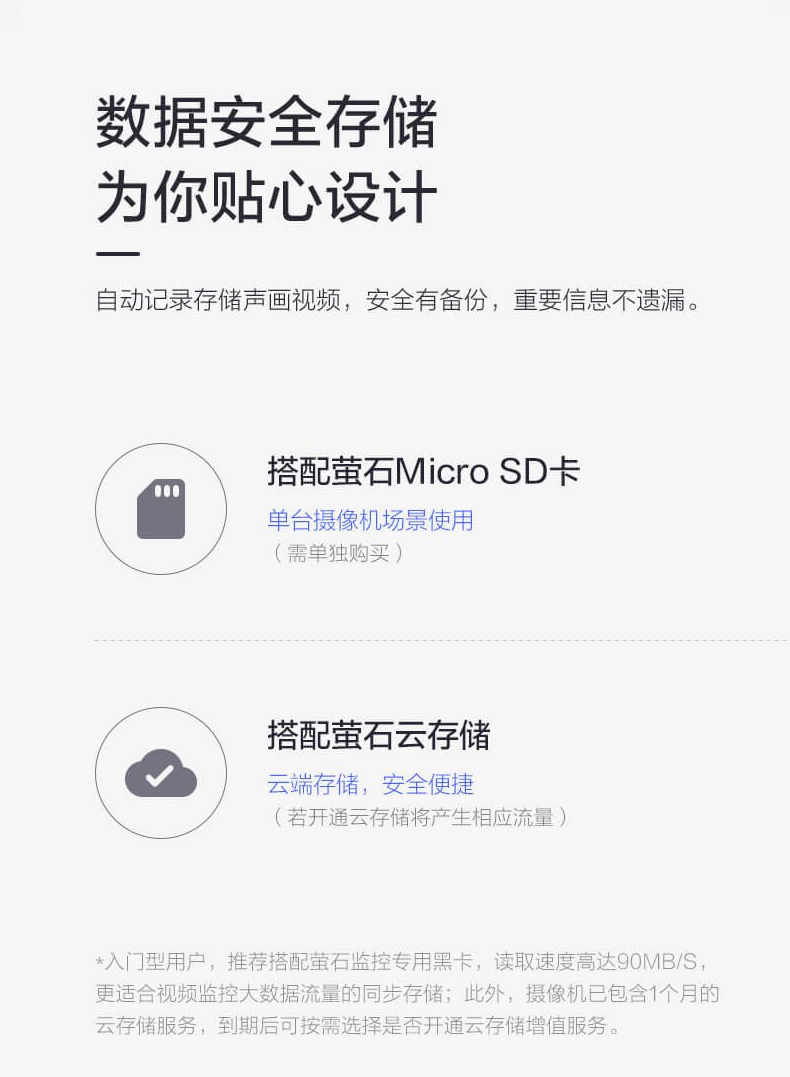 数据安全存储
为你贴心设计

自动记录存储声画视频，安全有备份，重要信息不遗漏。

搭配萤石Micro SD卡

单台摄像机场景使用

（需单独购买）

搭配萤石云存储

云端存储，安全便捷

（若开通云存储将产生相应流量）

*入门型用户，推荐搭配萤石监控专用黑卡，读取速度高达90MB/S，更适合视频监控大数据流量的同步存储；此外，摄像机已包含1个月的云存储服务，到期后可按需选择是否开通云存储增值服务。