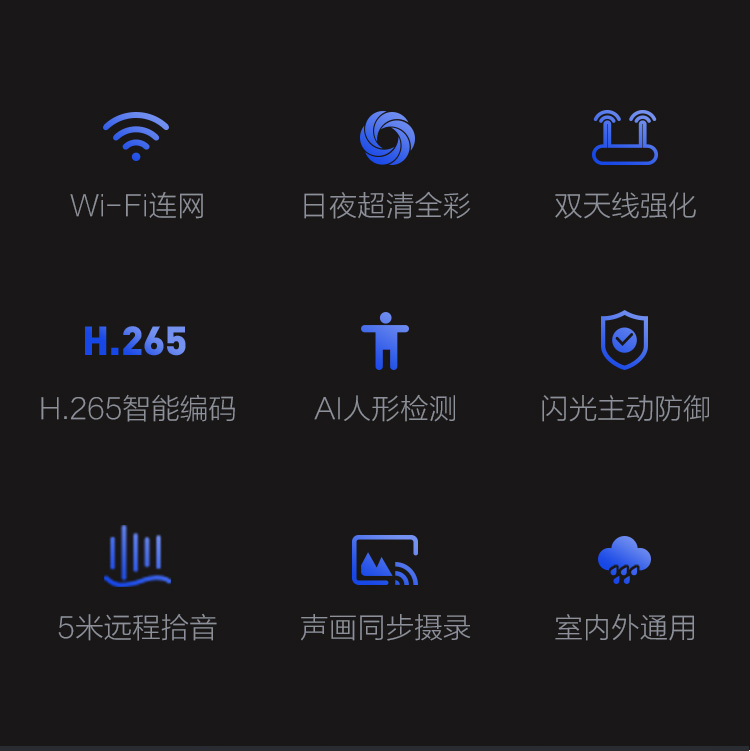 Wi-Fi连网

日夜超清全彩

双天线强化

H.265

H.265智能编码

AI人形检测

闪光主动防御

5米远程拾音

声画同步摄录

室内外通用