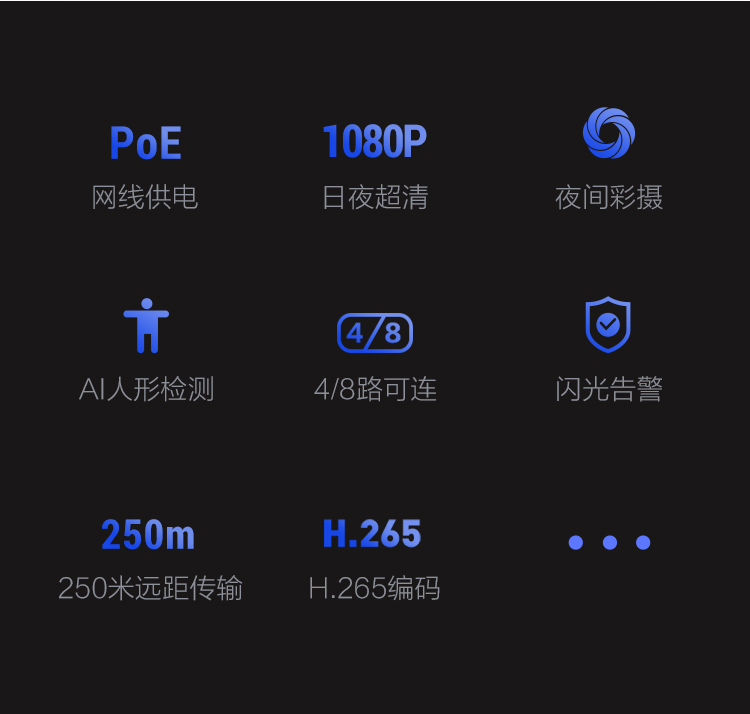 PoE
网线供电

1080P
日夜超清

夜间彩摄

AI人形检测

4/8
4/8路可连

闪光告警

250m
250米远距传输

H.265
H.265编码

• • •