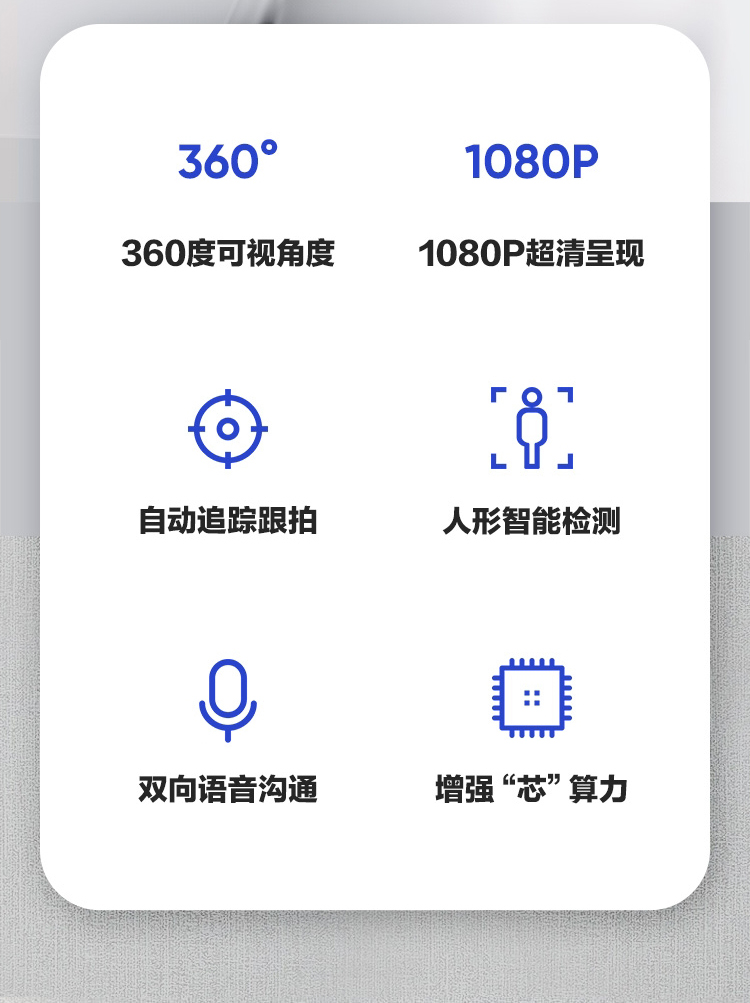 360°

360度可视角度

1080P

1080P超清呈现

自动追踪跟拍

人形智能检测

双向语音沟通

增强“芯”算力