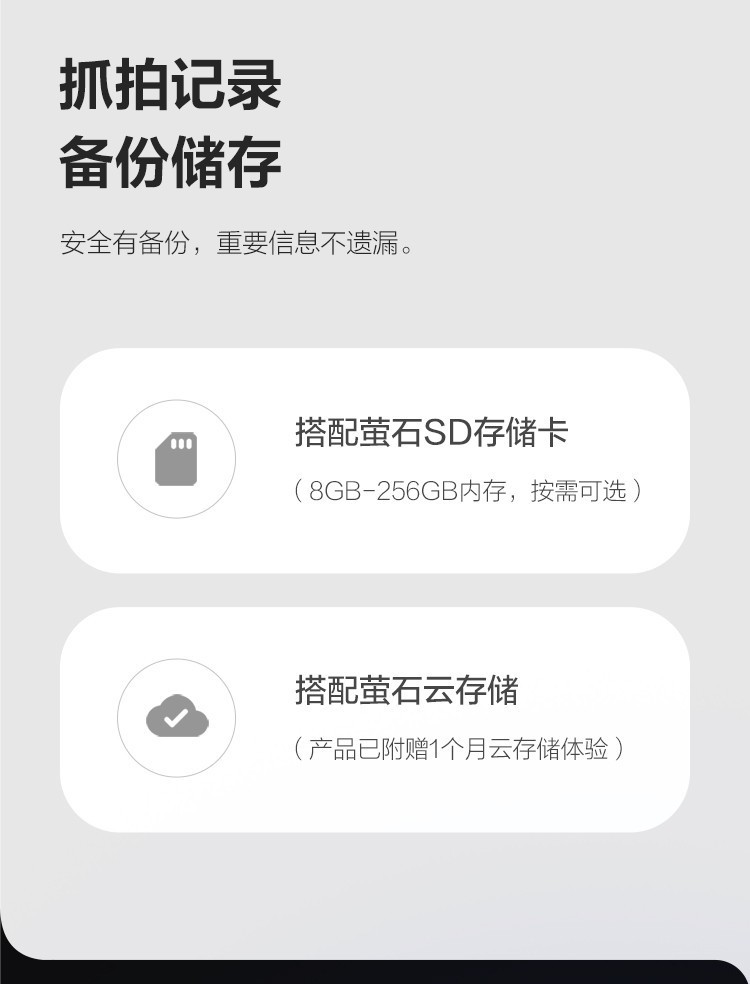 抓拍记录
备份储存

安全有备份，重要信息不遗漏。

搭配萤石SD存储卡

（8GB-256GB内存，按需可选）

搭配萤石云存储

（产品已附赠1个月云存储体验）