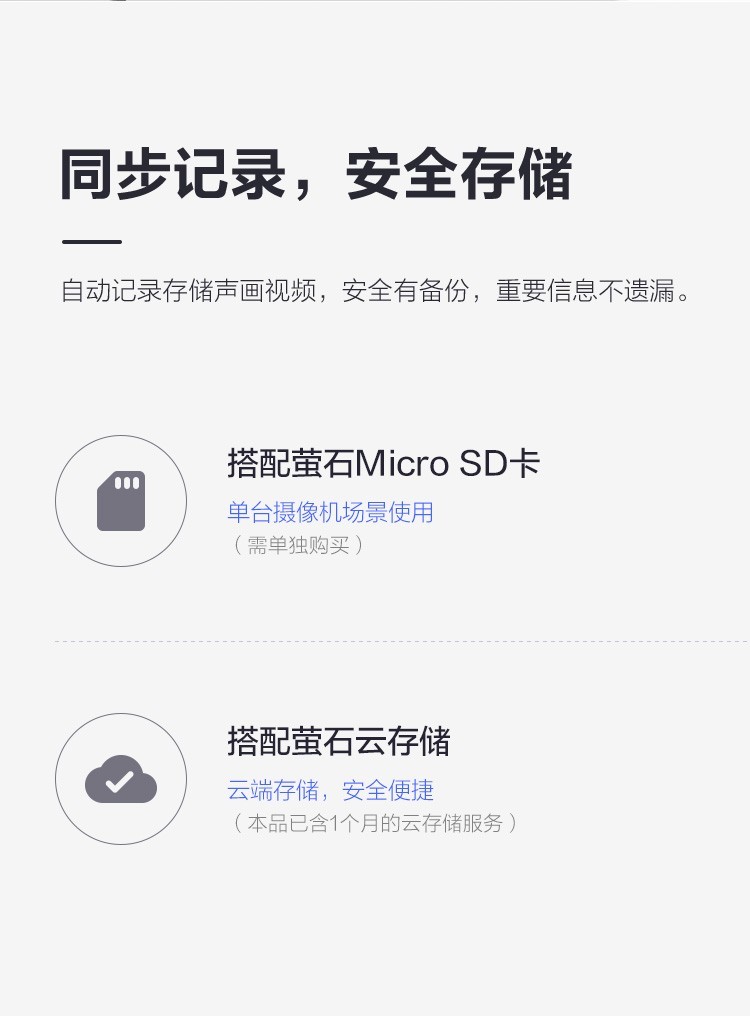 同步记录，安全存储

自动记录存储声画视频，安全有备份，重要信息不遗漏。

搭配萤石Micro SD卡

单台摄像机场景使用

（需单独购买）

搭配萤石云存储

云端存储，安全便捷

（本品已含1个月的云存储服务）