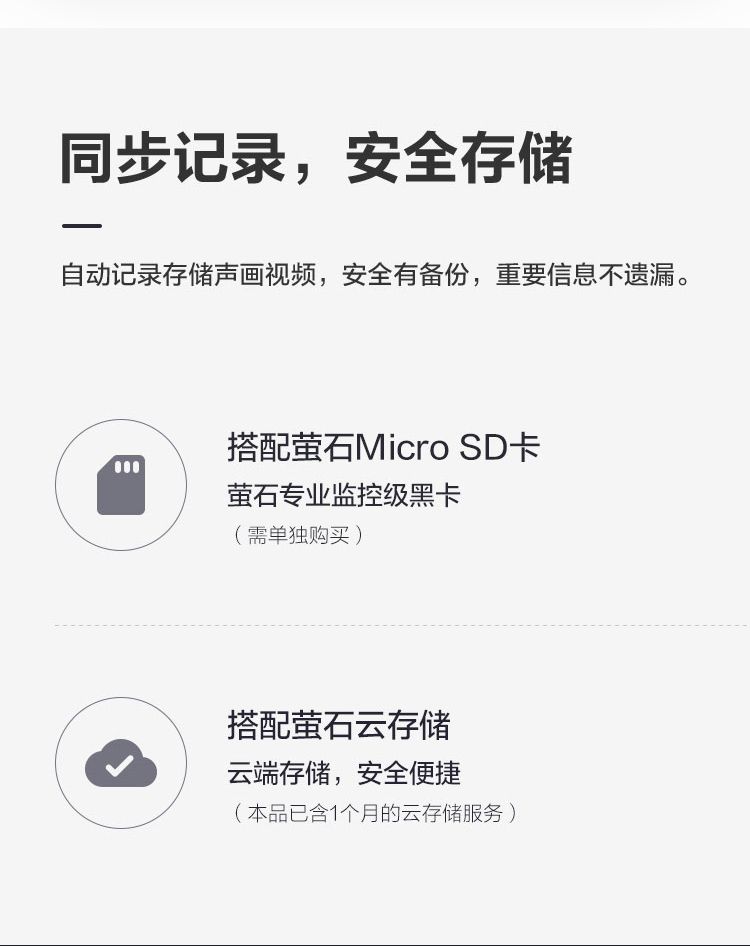 同步记录，安全存储

自动记录存储声画视频，安全有备份，重要信息不遗漏。

搭配萤石Micro SD卡
萤石专业监控级黑卡
（需单独购买）

搭配萤石云存储
云端存储，安全便捷
（本品已含1个月的云存储服务）