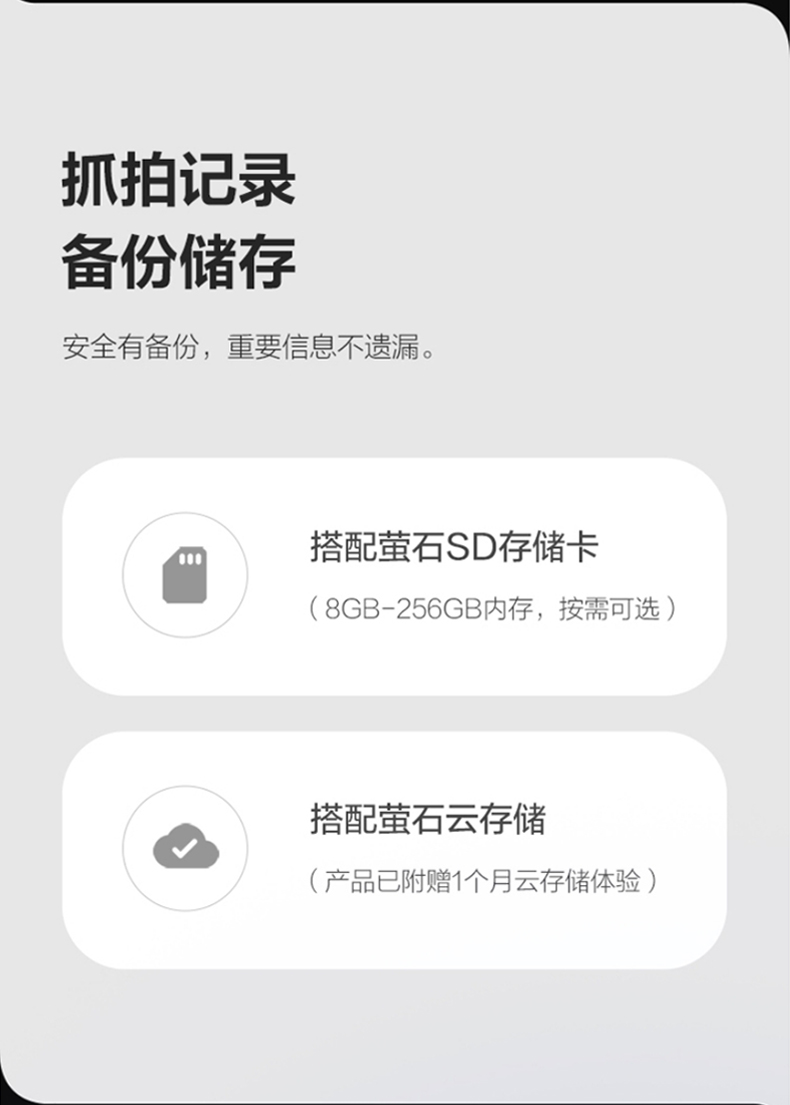 抓拍记录
备份储存

安全有备份，重要信息不遗漏。

搭配萤石SD存储卡

（8GB-256GB内存，按需可选）

搭配萤石云存储

（产品已附赠1个月云存储体验）