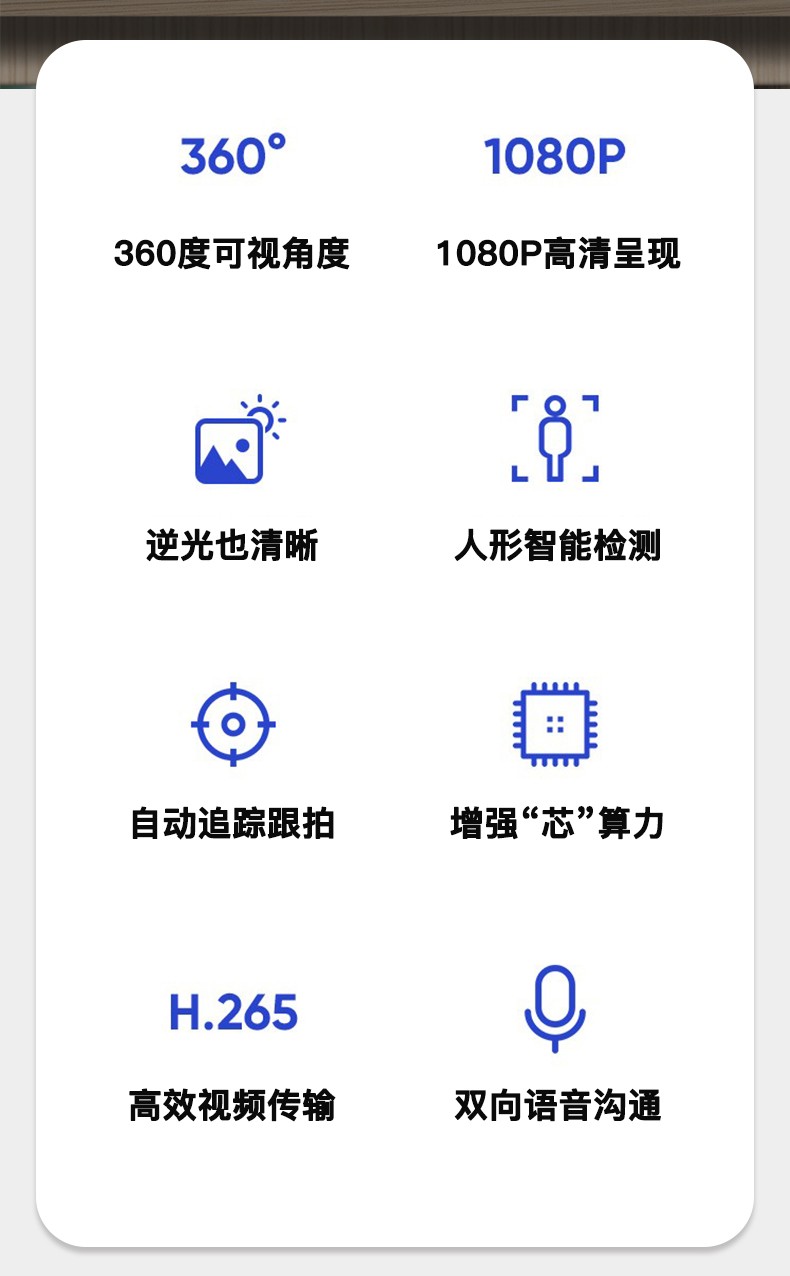 360°

360度可视角度

1080P

1080P高清呈现

逆光也清晰

人形智能检测

自动追踪跟拍

增强“芯”算力

H.265

高效视频传输

双向语音沟通