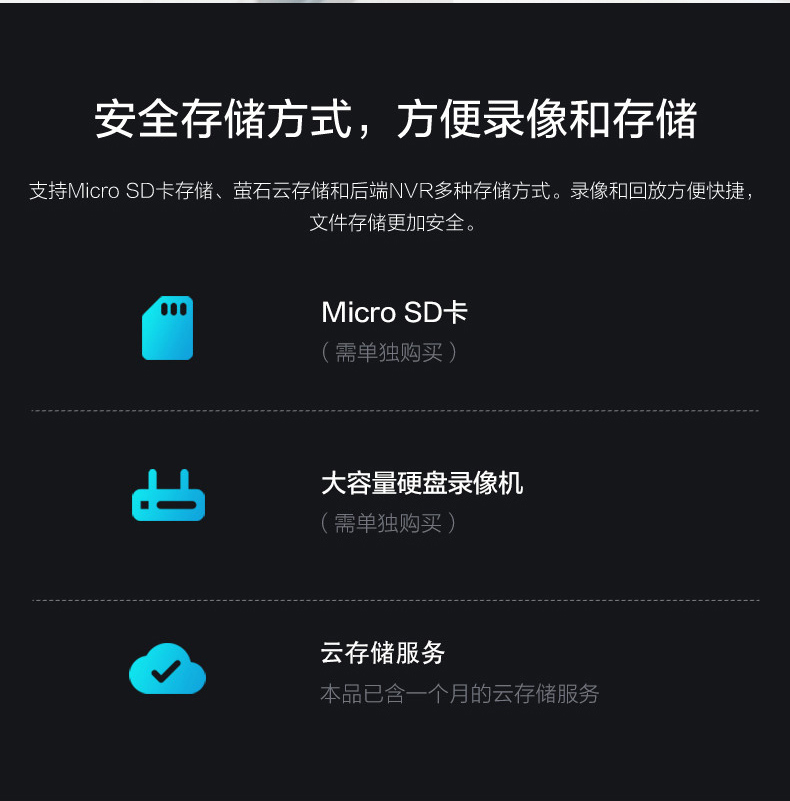 安全存储方式，方便录像和存储

支持Micro SD卡存储、萤石云存储和后端NVR多种存储方式。录像和回放方便快捷，文件存储更加安全。

Micro SD卡
（需单独购买）

大容量硬盘录像机
（需单独购买）

云存储服务
本品已含一个月的云存储服务