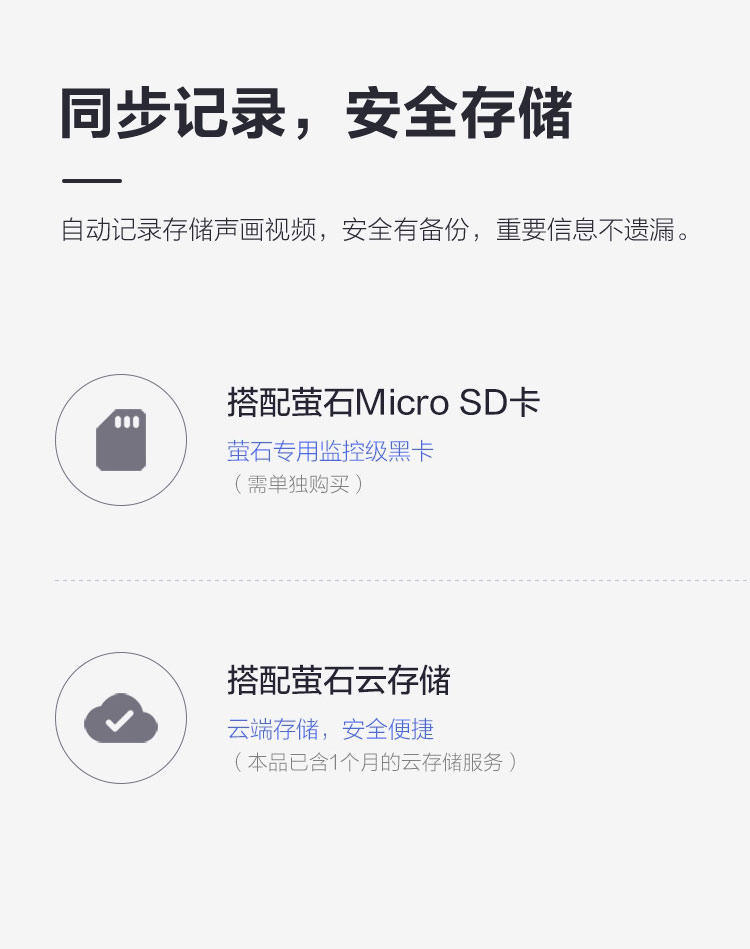 同步记录，安全存储

自动记录存储声画视频，安全有备份，重要信息不遗漏。

搭配萤石Micro SD卡

萤石专用监控级黑卡

（需单独购买）

搭配萤石云存储

云端存储，安全便捷

（本品已含1个月的云存储服务）